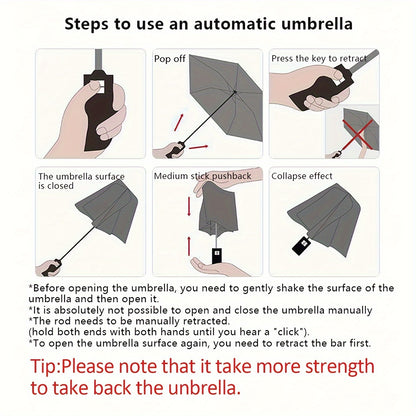 Steps to use an automatic umbrella

Pop off

Press the key to retract

The umbrella surface is closed

Medium stick pushback

Collapse effect

*Before opening the umbrella, you need to gently shake the surface of the umbrella and then open it.
*It is absolutely not possible to open and close the umbrella manually
*The rod needs to be manually retracted.
(hold both ends with both hands until you hear a "click").
*To open the umbrella surface again, you need to retract the bar first.

Tip:Please note that it take more strength to take back the unbrella.