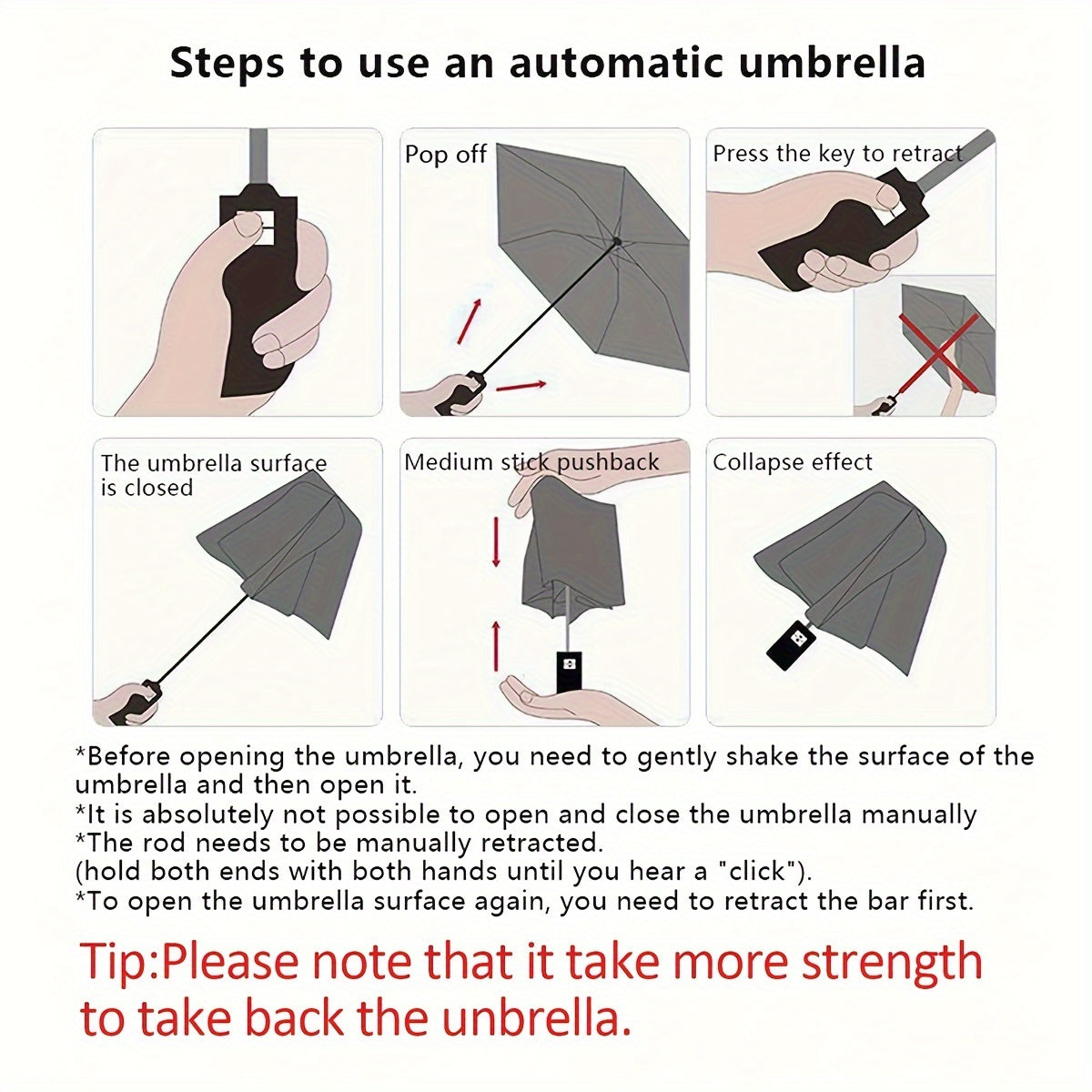 Steps to use an automatic umbrella

Pop off

Press the key to retract

The umbrella surface is closed

Medium stick pushback

Collapse effect

*Before opening the umbrella, you need to gently shake the surface of the umbrella and then open it.
*It is absolutely not possible to open and close the umbrella manually
*The rod needs to be manually retracted.
(hold both ends with both hands until you hear a "click").
*To open the umbrella surface again, you need to retract the bar first.

Tip:Please note that it take more strength to take back the unbrella.