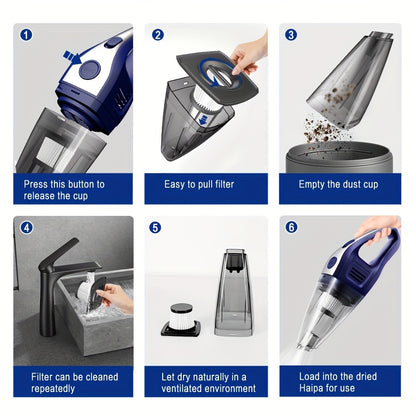 1

Press this button to release the cup

2

Easy to pull filter

3

Empty the dust cup

4

Filter can be cleaned repeatedly

5

Let dry naturally in a ventilated environment

6

Load into the dried Haipa for use