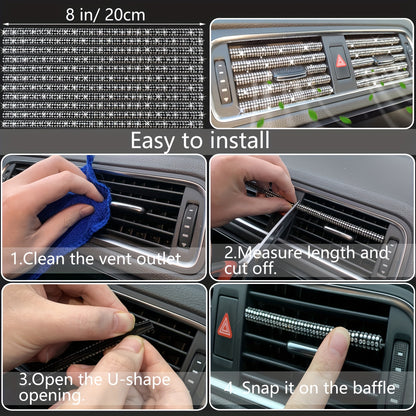 8 in/ 20cm

Easy to install

1.Clean the vent outlet

2.Measure length and cut off.

3.Open the U-shape opening.

4. Snap it on the baffle