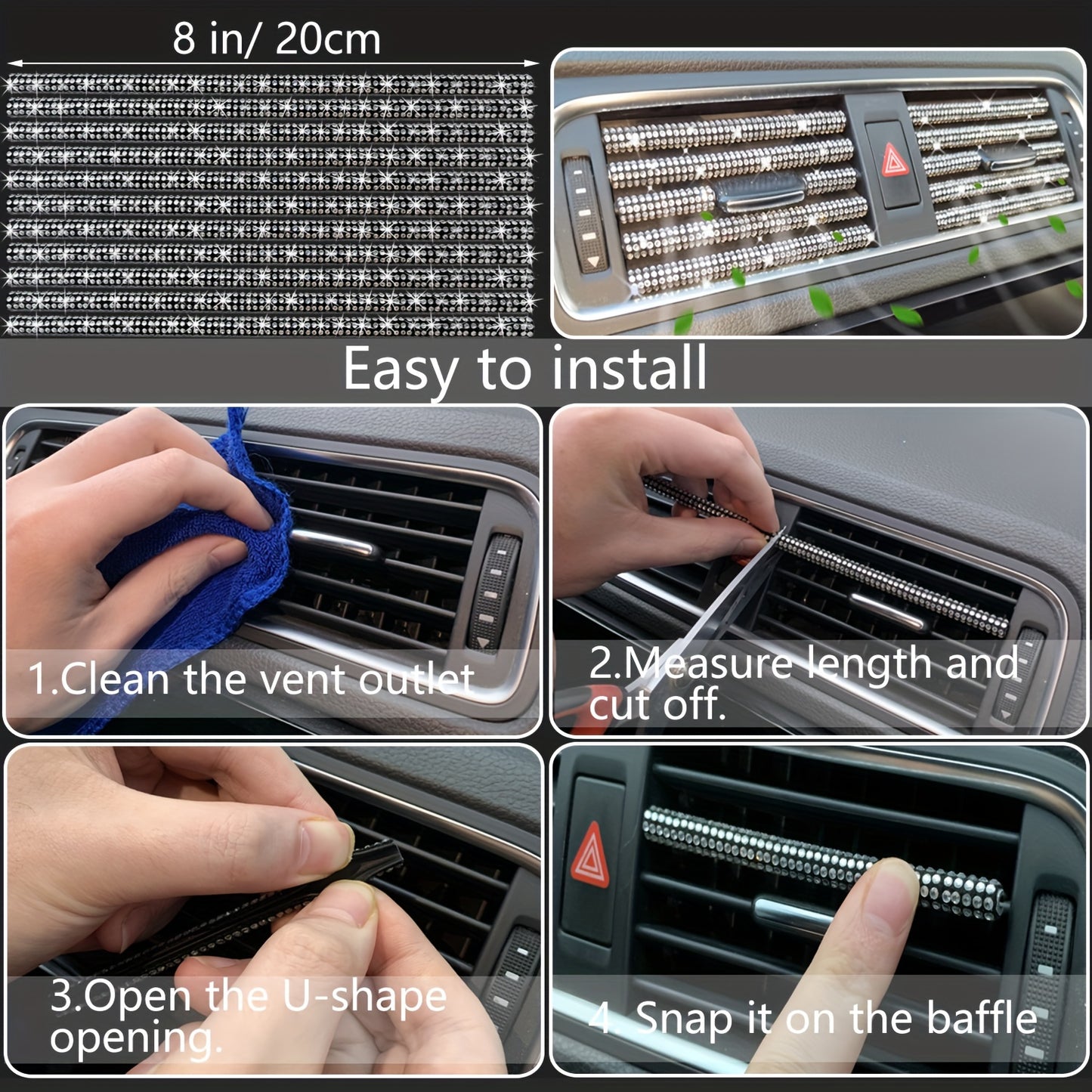 8 in/ 20cm

Easy to install

1.Clean the vent outlet

2.Measure length and cut off.

3.Open the U-shape opening.

4. Snap it on the baffle