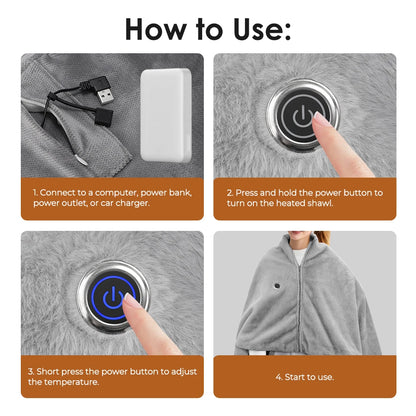 How to Use:

1. Connect to a computer, power bank, power outlet, or car charger.

2. Press and hold the power button to turn on the heated shawl.

3. Short press the power button to adjust the temperature.

4. Start to use.