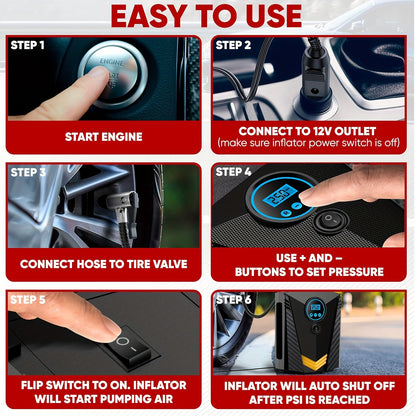 EASY TO USE

STEP 1

ENGINE

START ENGINE

STEP 2

CONNECT TO 12V OUTLET
(make sure inflator power switch is off)

STEP 3

CONNECT HOSE TO TIRE VALVE

STEP 4

2.50

USE + AND –
BUTTONS TO SET PRESSURE

STEP 5

FLIP SWITCH TO ON. INFLATOR WILL START PUMPING AIR

STEP 6

INFLATOR WILL AUTO SHUT OFF AFTER PSI IS REACHED