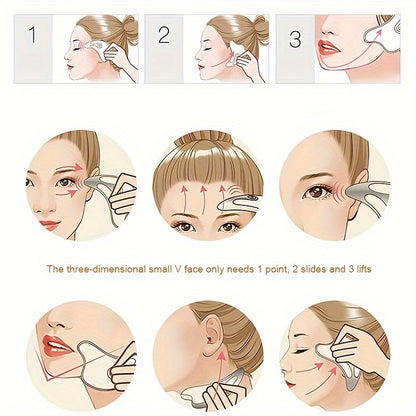 1

2

3

The three-dimensional small V face only needs 1 point, 2 slides and 3 lifts