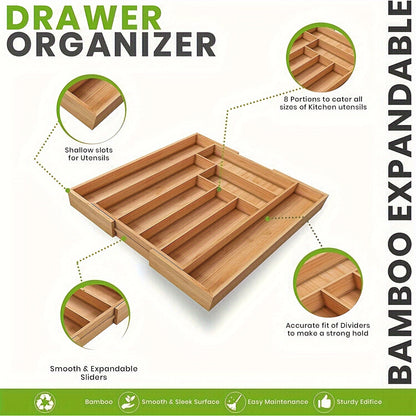 DRAWER ORGANIZER

BAMBOO EXPANDABLE

8 Portions to cater all sizes of Kitchen utensils

Shallow slots for Utensils

Accurate fit of Dividers to make a strong hold

Smooth & Expandable Sliders

Bamboo
Smooth & Sleek Surface
Easy Maintenance
Sturdy Edifice