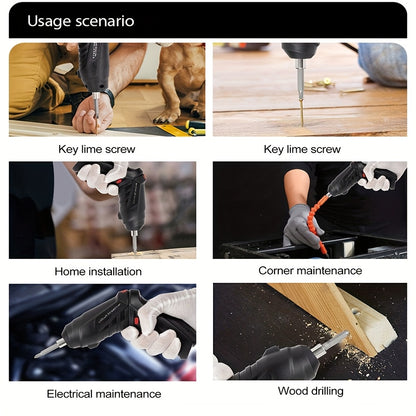 Usage scenario

Key lime screw

Key lime screw

Home installation

Corner maintenance

Electrical maintenance

Wood drilling