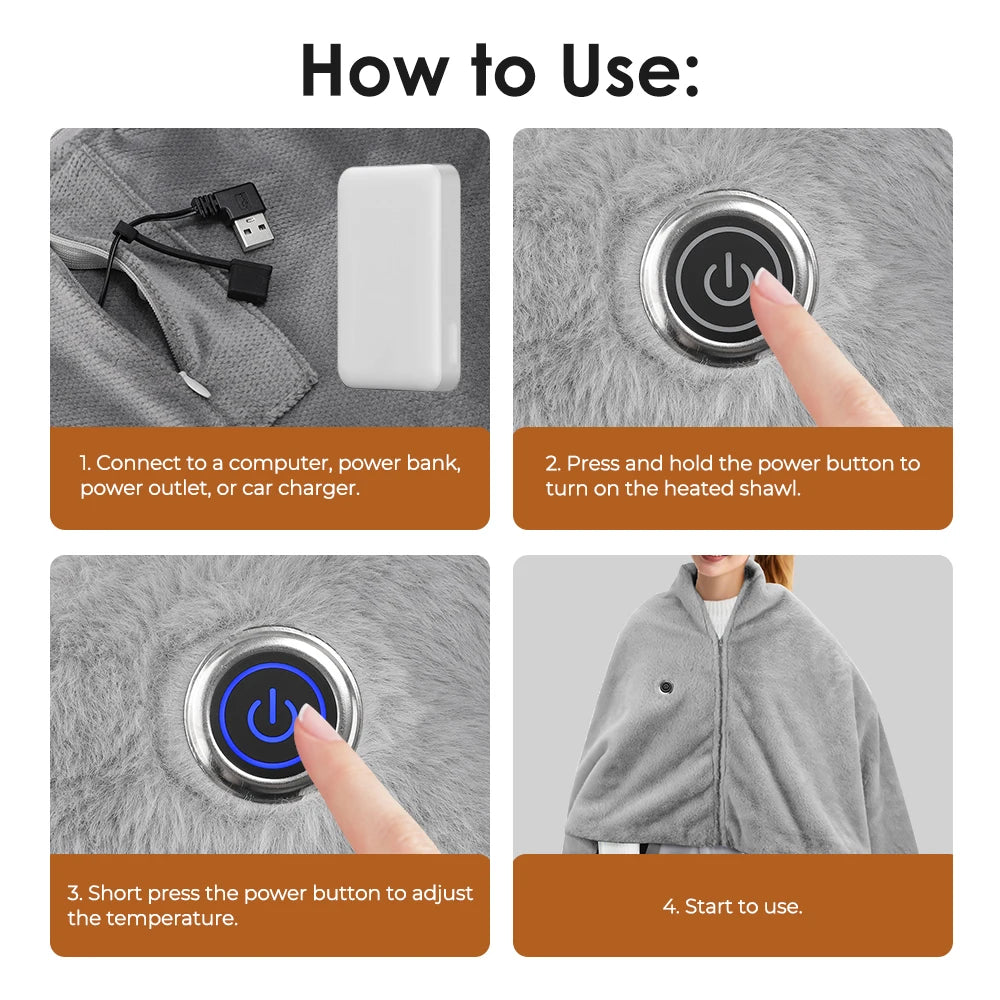 How to Use:

1. Connect to a computer, power bank, power outlet, or car charger.

2. Press and hold the power button to turn on the heated shawl.

3. Short press the power button to adjust the temperature.

4. Start to use.