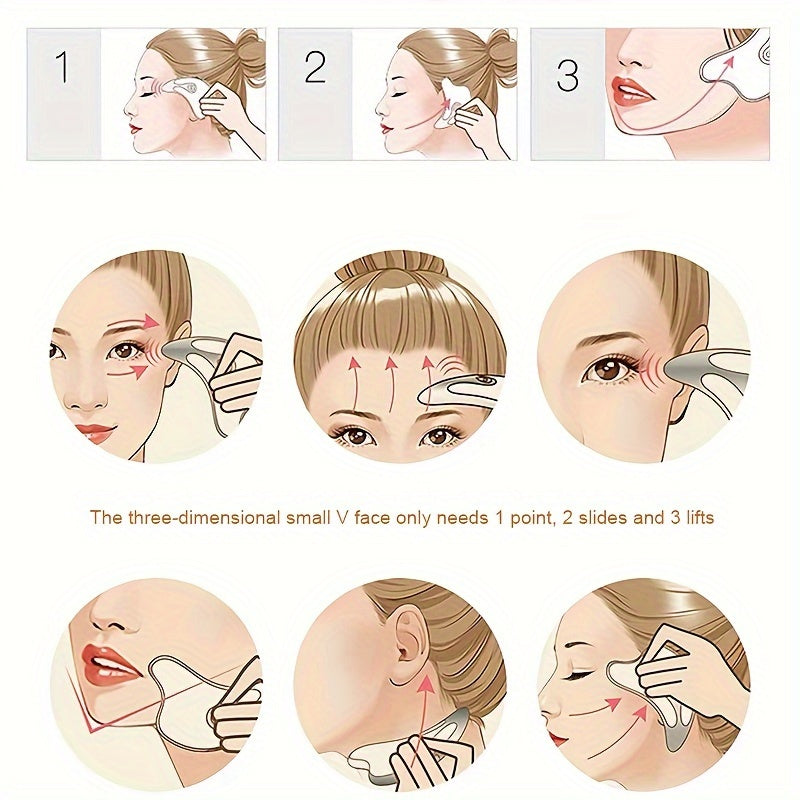 1

2

3

The three-dimensional small V face only needs 1 point, 2 slides and 3 lifts