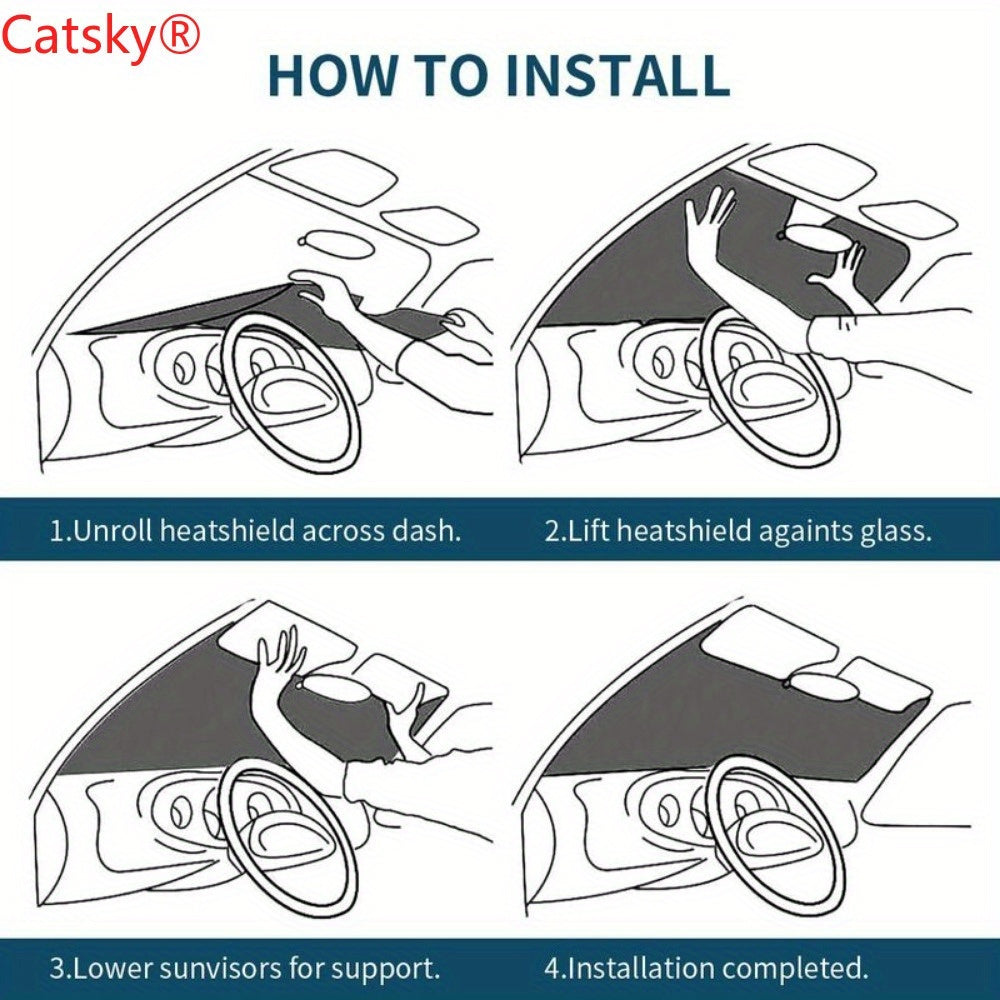 Catsky®

HOW TO INSTALL

1.Unroll heatshield across dash.

2.Lift heatshield againts glass.

3.Lower sunvisors for support.

4.Installation completed.